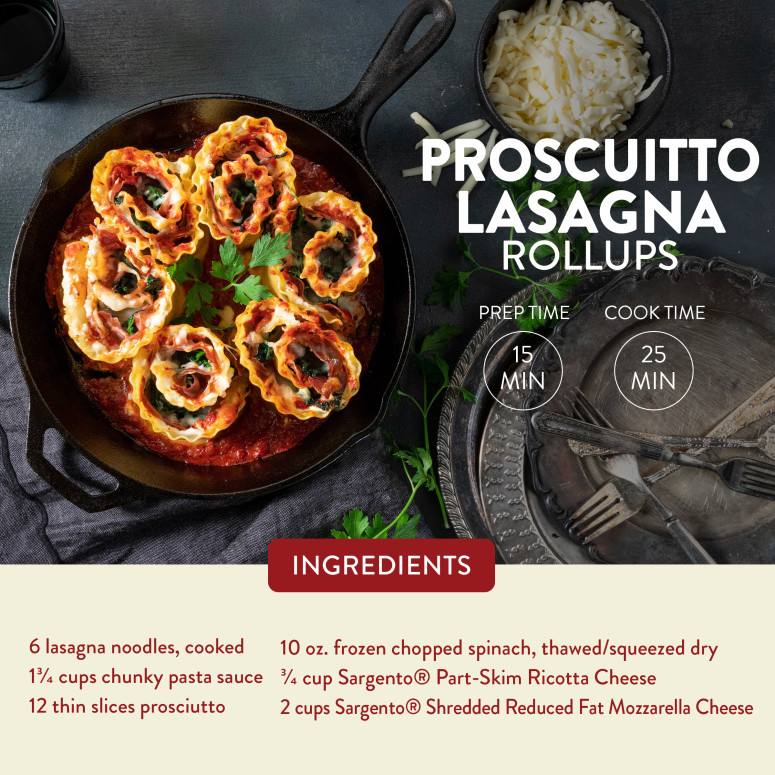 PROSCUITTO LASAGNA ROLLUPS

PREP TIME
15 MIN

COOK TIME
25 MIN

INGREDIENTS

6 lasagna noodles, cooked
1¾ cups chunky pasta sauce
12 thin slices prosciutto

10 oz. frozen chopped spinach, thawed/squeezed dry
¾ cup Sargento® Part-Skim Ricotta Cheese
2 cups Sargento® Shredded Reduced Fat Mozzarella Cheese