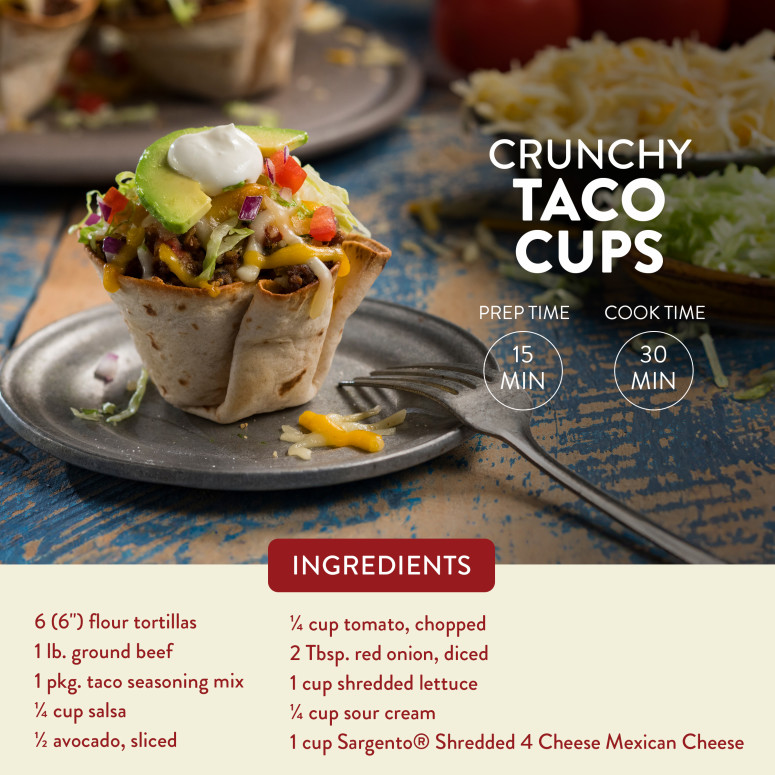 CRUNCHY
TACO
CUPS

PREP TIME
15 MIN

COOK TIME
30 MIN

INGREDIENTS

6 (6") flour tortillas
1 lb. ground beef
1 pkg. taco seasoning mix
¼ cup salsa
½ avocado, sliced

¼ cup tomato, chopped
2 Tbsp. red onion, diced
1 cup shredded lettuce
¼ cup sour cream
1 cup Sargento® Shredded 4 Cheese Mexican Cheese