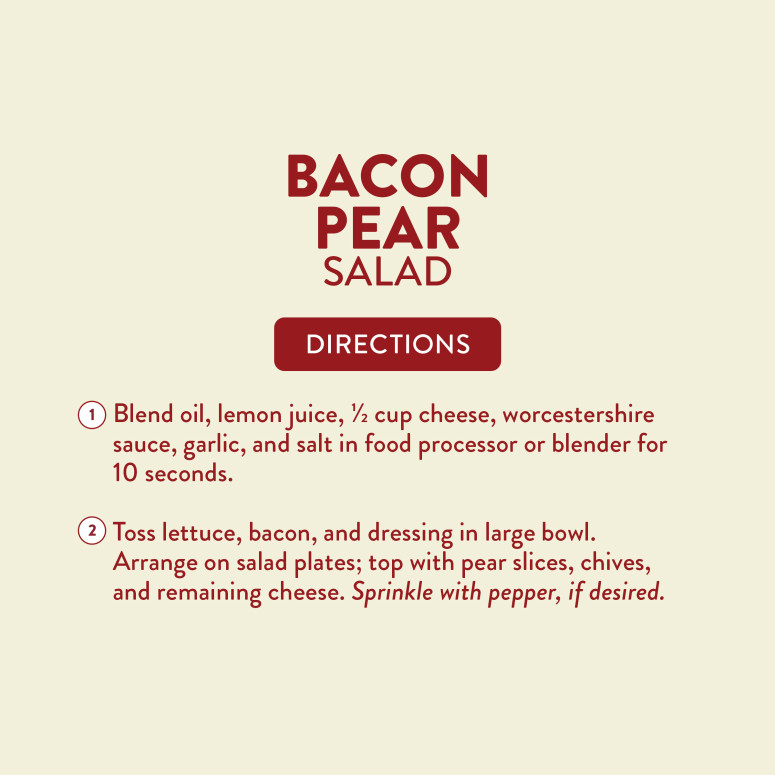 BACON
PEAR
SALAD

DIRECTIONS

1 Blend oil, lemon juice, ½ cup cheese, worcestershire sauce, garlic, and salt in food processor or blender for 10 seconds.

2 Toss lettuce, bacon, and dressing in large bowl. Arrange on salad plates; top with pear slices, chives, and remaining cheese. Sprinkle with pepper, if desired.