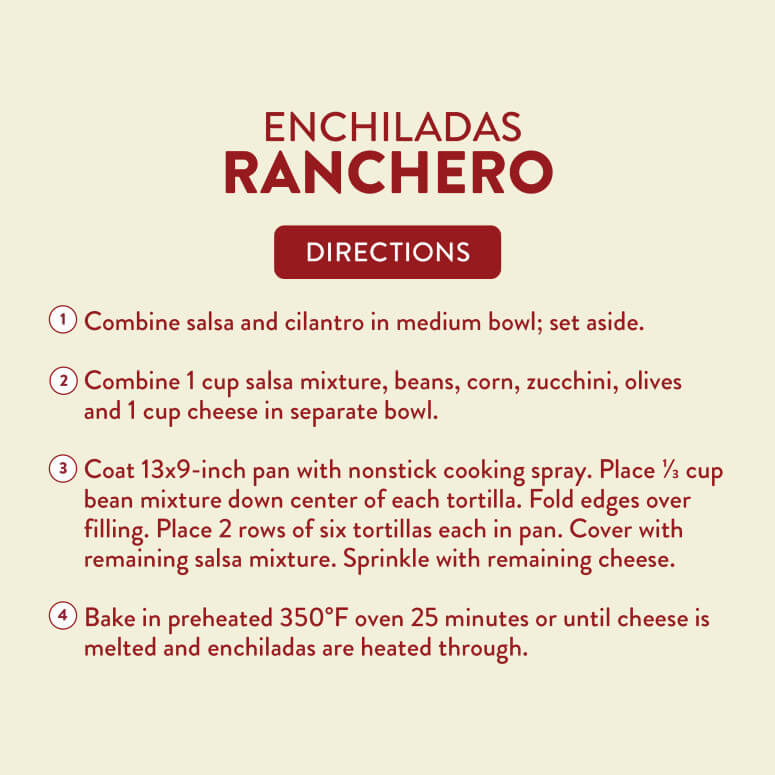 ENCHILADAS
RANCHERO

DIRECTIONS

1 Combine salsa and cilantro in medium bowl; set aside.

2 Combine 1 cup salsa mixture, beans, corn, zucchini, olives and 1 cup cheese in separate bowl.

3 Coat 13x9-inch pan with nonstick cooking spray. Place ⅓ cup bean mixture down center of each tortilla. Fold edges over filling. Place 2 rows of six tortillas each in pan. Cover with remaining salsa mixture. Sprinkle with remaining cheese.

4 Bake in preheated 350°F oven 25 minutes or until cheese is melted and enchiladas are heated through.