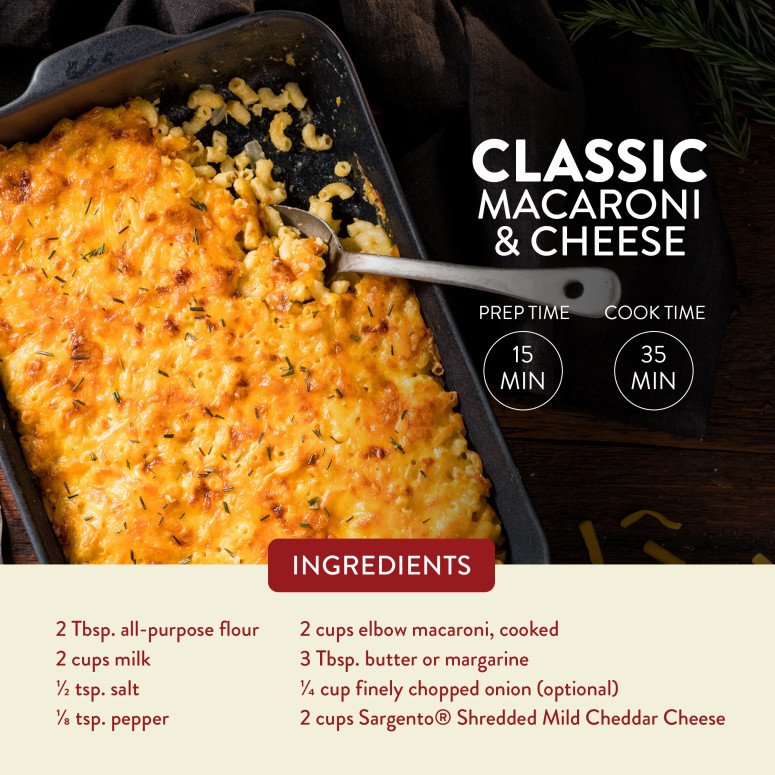 CLASSIC
MACARONI
& CHEESE

PREP TIME
15
MIN

COOK TIME
35
MIN

INGREDIENTS

2 Tbsp. all-purpose flour
2 cups milk
½ tsp. salt
⅛ tsp. pepper

2 cups elbow macaroni, cooked
3 Tbsp. butter or margarine
¼ cup finely chopped onion (optional)
2 cups Sargento® Shredded Mild Cheddar Cheese