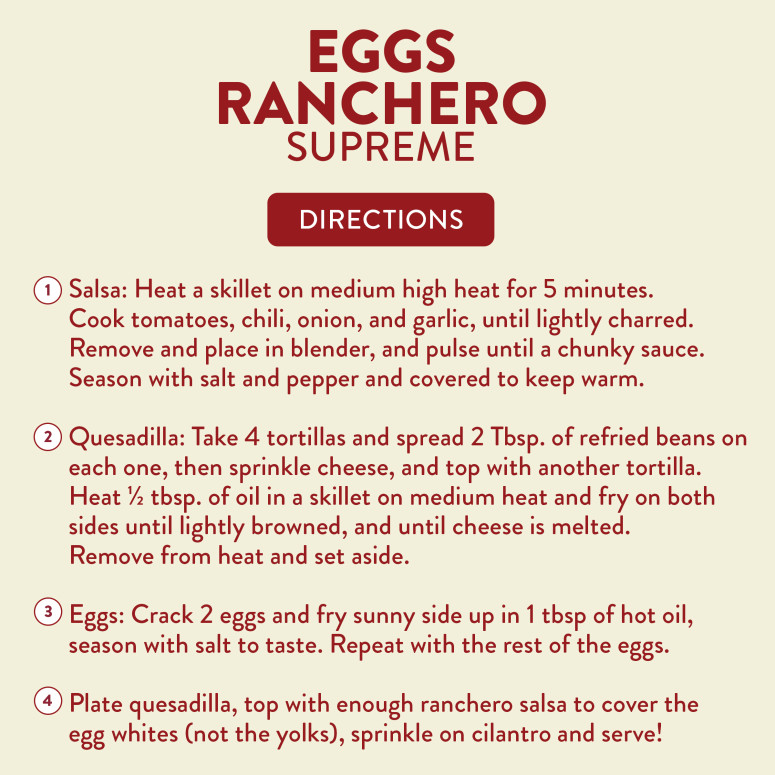 EGGS
RANCHERO
SUPREME

DIRECTIONS

1 Salsa: Heat a skillet on medium high heat for 5 minutes. Cook tomatoes, chili, onion, and garlic, until lightly charred. Remove and place in blender, and pulse until a chunky sauce. Season with salt and pepper and covered to keep warm.

2 Quesadilla: Take 4 tortillas and spread 2 Tbsp. of refried beans on each one, then sprinkle cheese, and top with another tortilla. Heat ½ tbsp. of oil in a skillet on medium heat and fry on both sides until lightly browned, and until cheese is melted. Remove from heat and set aside.

3 Eggs: Crack 2 eggs and fry sunny side up in 1 tbsp of hot oil, season with salt to taste. Repeat with the rest of the eggs.

4 Plate quesadilla, top with enough ranchero salsa to cover the egg whites (not the yolks), sprinkle on cilantro and serve!