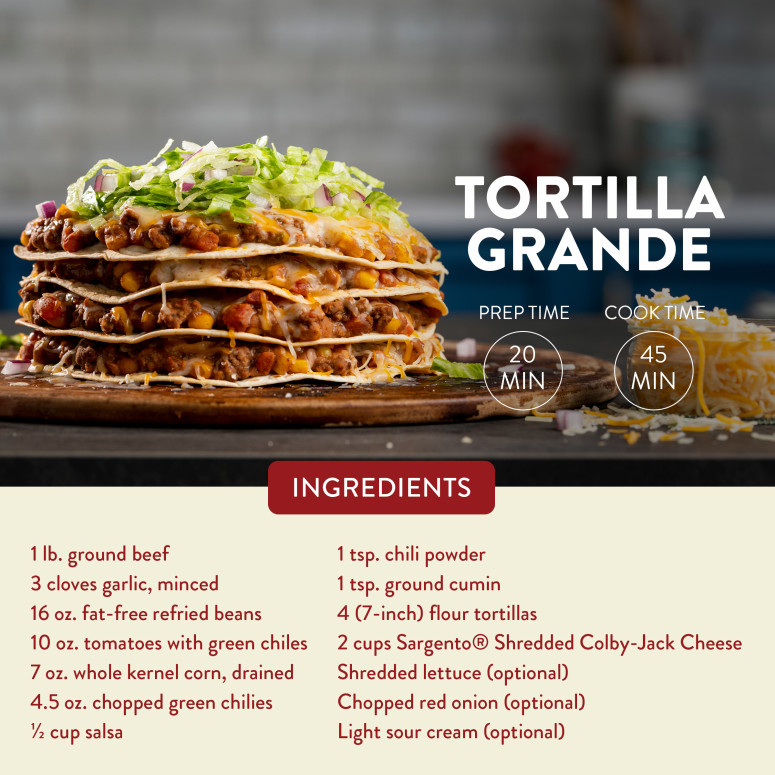 TORTILLA GRANDE

PREP TIME
20 MIN

COOK TIME
45 MIN

INGREDIENTS

1 lb. ground beef
3 cloves garlic, minced
16 oz. fat-free refried beans
10 oz. tomatoes with green chiles
7 oz. whole kernel corn, drained
4.5 oz. chopped green chilies
½ cup salsa

1 tsp. chili powder
1 tsp. ground cumin
4 (7-inch) flour tortillas
2 cups Sargento® Shredded Colby-Jack Cheese
Shredded lettuce (optional)
Chopped red onion (optional)
Light sour cream (optional)