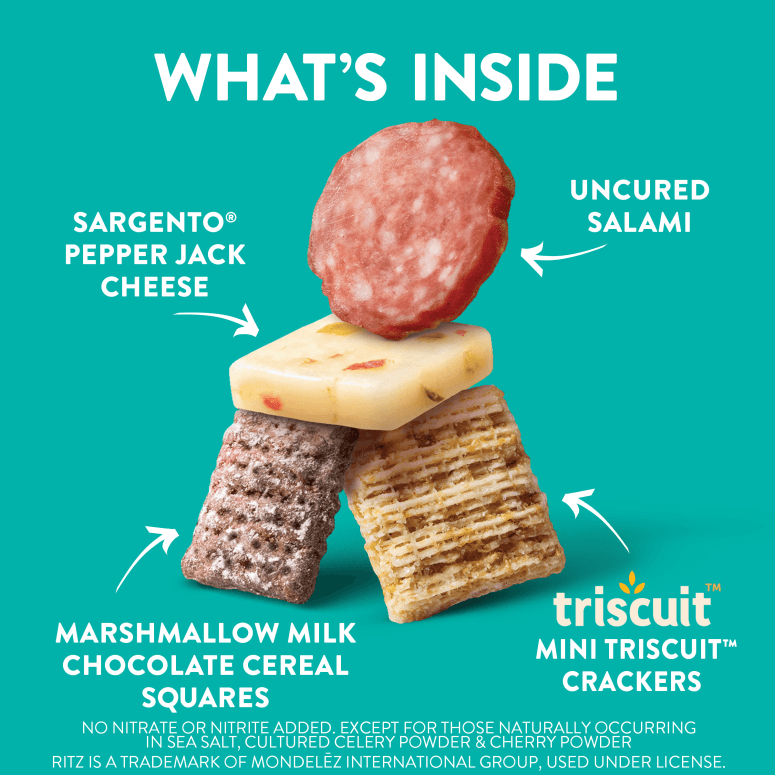 WHAT'S INSIDE

SARGENTO® PEPPER JACK CHEESE

UNCURED SALAMI

MARSHMALLOW MILK CHOCOLATE CEREAL SQUARES

triscuit™

MINI TRISCUIT™ CRACKERS

NO NITRATE OR NITRITE ADDED. EXCEPT FOR THOSE NATURALLY OCCURRING IN SEA SALT, CULTURED CELERY POWDER & CHERRY POWDER
RITZ IS A TRADEMARK OF MONDELĒZ INTERNATIONAL GROUP, USED UNDER LICENSE.