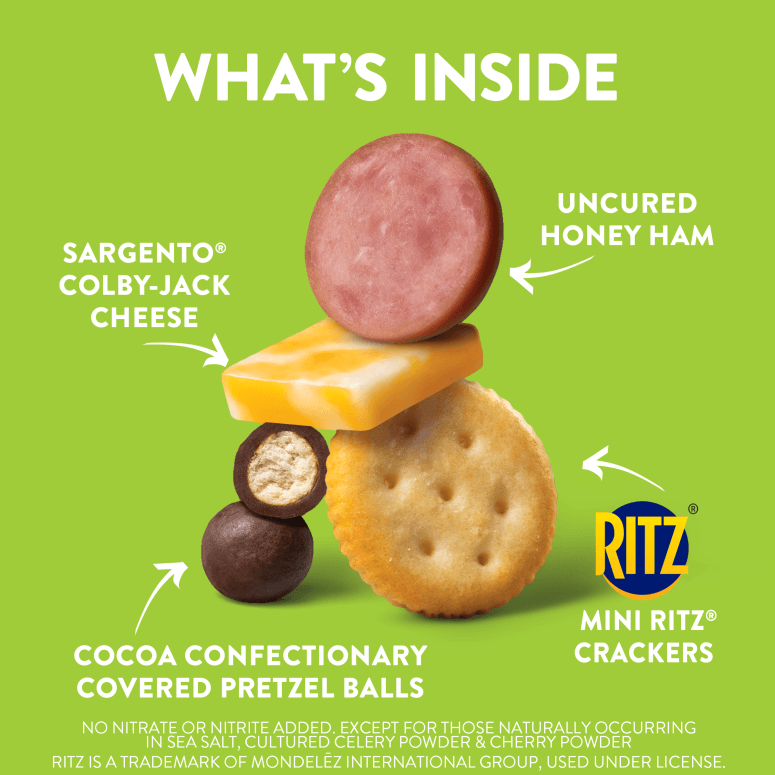 WHAT'S INSIDE

SARGENTO® COLBY-JACK CHEESE

UNCURED HONEY HAM

RITZ®

MINI RITZ® CRACKERS

COCOA CONFECTIONARY COVERED PRETZEL BALLS

NO NITRATE OR NITRITE ADDED. EXCEPT FOR THOSE NATURALLY OCCURRING IN SEA SALT, CULTURED CELERY POWDER & CHERRY POWDER
RITZ IS A TRADEMARK OF MONDELĒZ INTERNATIONAL GROUP, USED UNDER LICENSE.