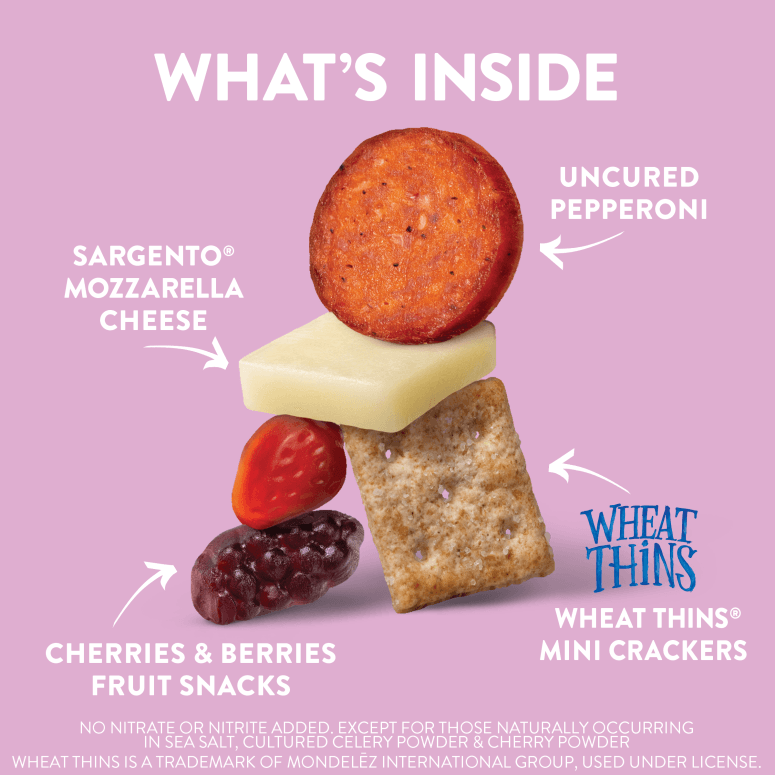 WHAT'S INSIDE

UNCURED PEPPERONI

SARGENTO® MOZZARELLA CHEESE

WHEAT THINS

WHEAT THINS® MINI CRACKERS

CHERRIES & BERRIES FRUIT SNACKS

NO NITRATE OR NITRITE ADDED. EXCEPT FOR THOSE NATURALLY OCCURRING IN SEA SALT, CULTURED CELERY POWDER & CHERRY POWDER
WHEAT THINS IS A TRADEMARK OF MONDELĒZ INTERNATIONAL GROUP, USED UNDER LICENSE.