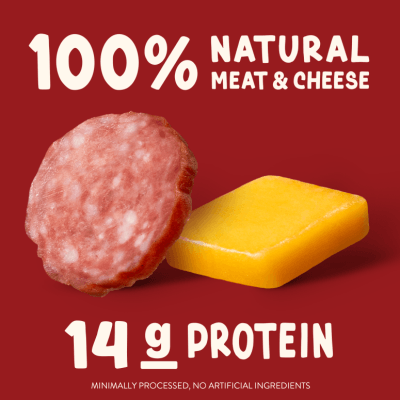 100% NATURAL MEAT & CHEESE

14 g PROTEIN

MINIMALLY PROCESSED, NO ARTIFICIAL INGREDIENTS