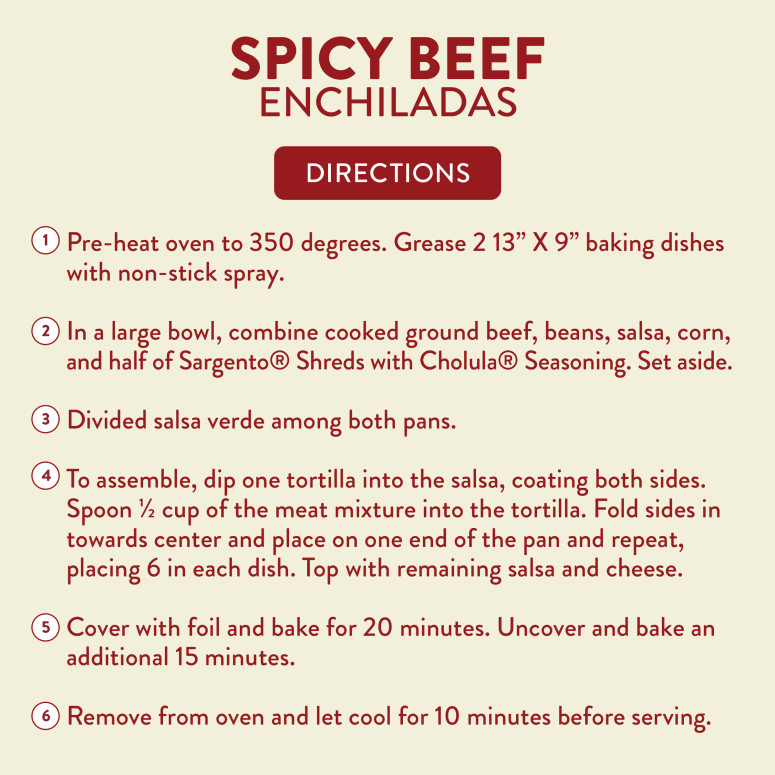 SPICY BEEF
ENCHILADAS

DIRECTIONS

1 Pre-heat oven to 350 degrees. Grease 2 13” X 9” baking dishes with non-stick spray.

2 In a large bowl, combine cooked ground beef, beans, salsa, corn, and half of Sargento® Shreds with Cholula® Seasoning. Set aside.

3 Divided salsa verde among both pans.

4 To assemble, dip one tortilla into the salsa, coating both sides. Spoon ½ cup of the meat mixture into the tortilla. Fold sides in towards center and place on one end of the pan and repeat, placing 6 in each dish. Top with remaining salsa and cheese.

5 Cover with foil and bake for 20 minutes. Uncover and bake an additional 15 minutes.

6 Remove from oven and let cool for 10 minutes before serving.