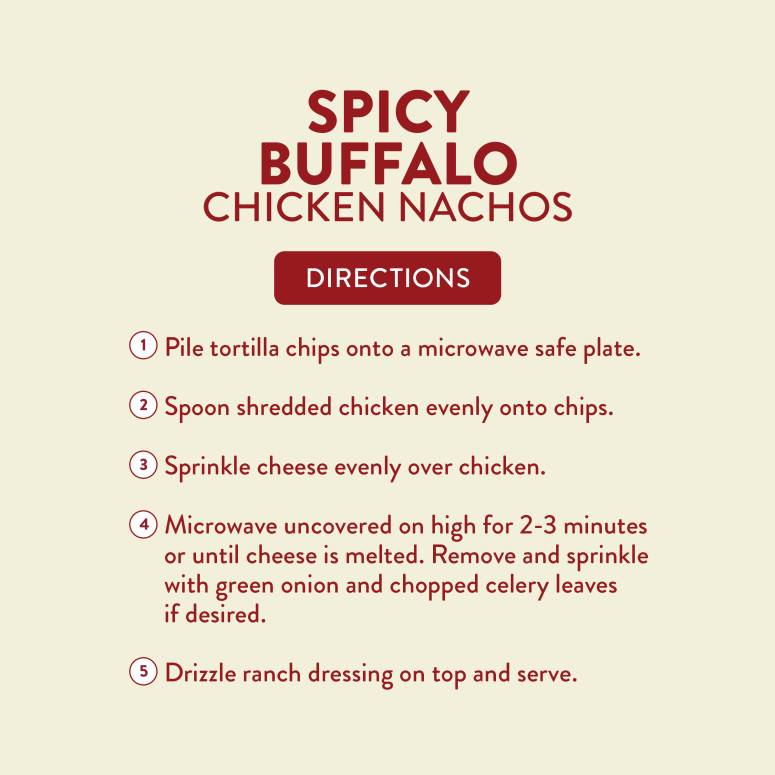 SPICY BUFFALO CHICKEN NACHOS

DIRECTIONS

1 Pile tortilla chips onto a microwave safe plate.

2 Spoon shredded chicken evenly onto chips.

3 Sprinkle cheese evenly over chicken.

4 Microwave uncovered on high for 2-3 minutes or until cheese is melted. Remove and sprinkle with green onion and chopped celery leaves if desired.

5 Drizzle ranch dressing on top and serve.