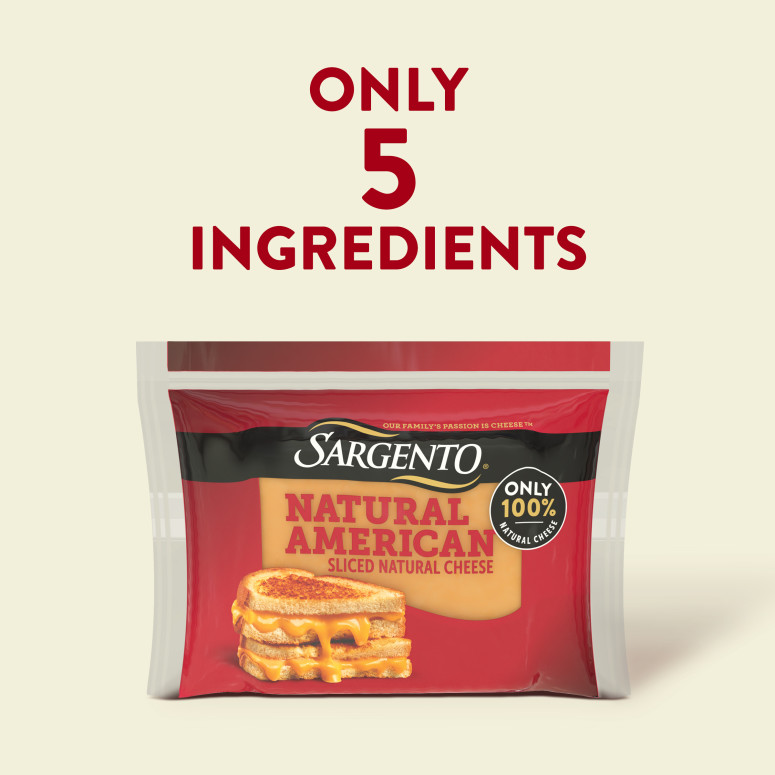 ONLY
5
INGREDIENTS

OUR FAMILY'S PASSION IS CHEESE™

SARGENTO®

NATURAL AMERICAN
SLICED NATURAL CHEESE

ONLY 100% NATURAL CHEESE