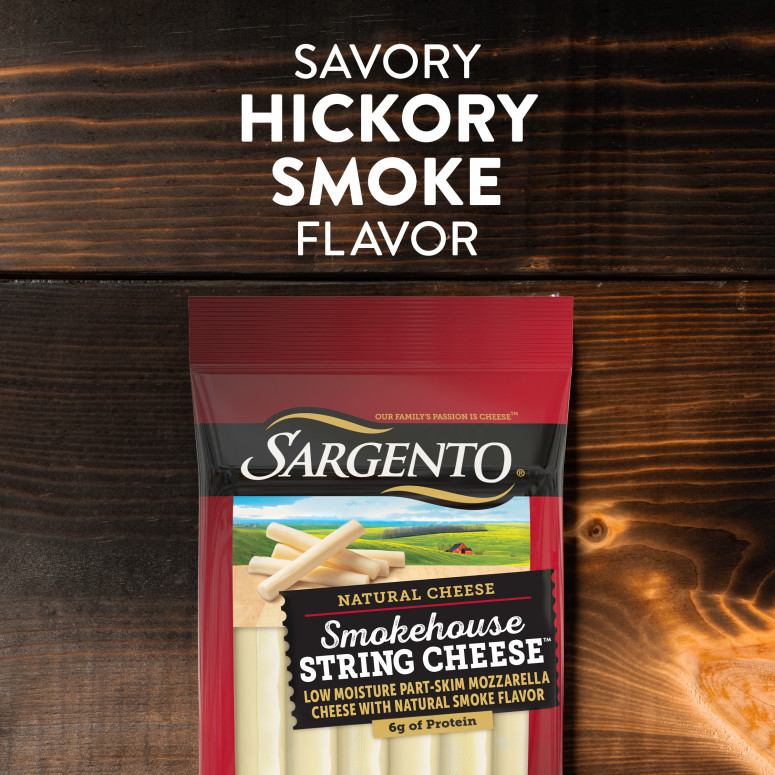 SAVORY
HICKORY
SMOKE
FLAVOR

OUR FAMILY'S PASSION IS CHEESE™

SARGENTO®

NATURAL CHEESE

Smokehouse
STRING CHEESE™

LOW MOISTURE PART-SKIM MOZZARELLA CHEESE WITH NATURAL SMOKE FLAVOR

6g of Protein