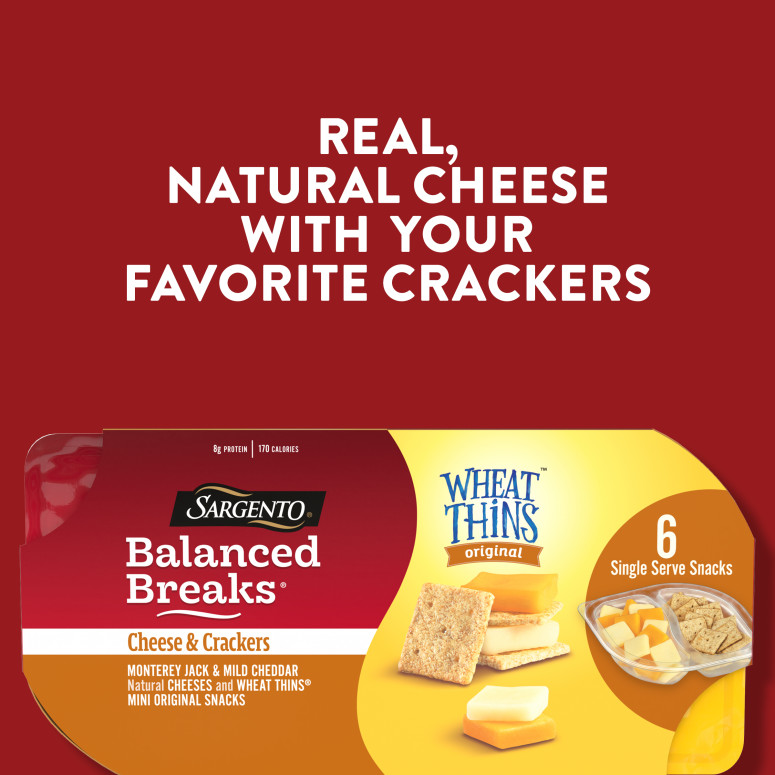 REAL,
NATURAL CHEESE
WITH YOUR
FAVORITE CRACKERS

8g PROTEIN | 170 CALORIES

SARGENTO®
Balanced Breaks®

Cheese & Crackers

MONTEREY JACK & MILD CHEDDAR
Natural CHEESES and WHEAT THINS®
MINI ORIGINAL SNACKS

WHEAT THINS™
original

6
Single Serve Snacks