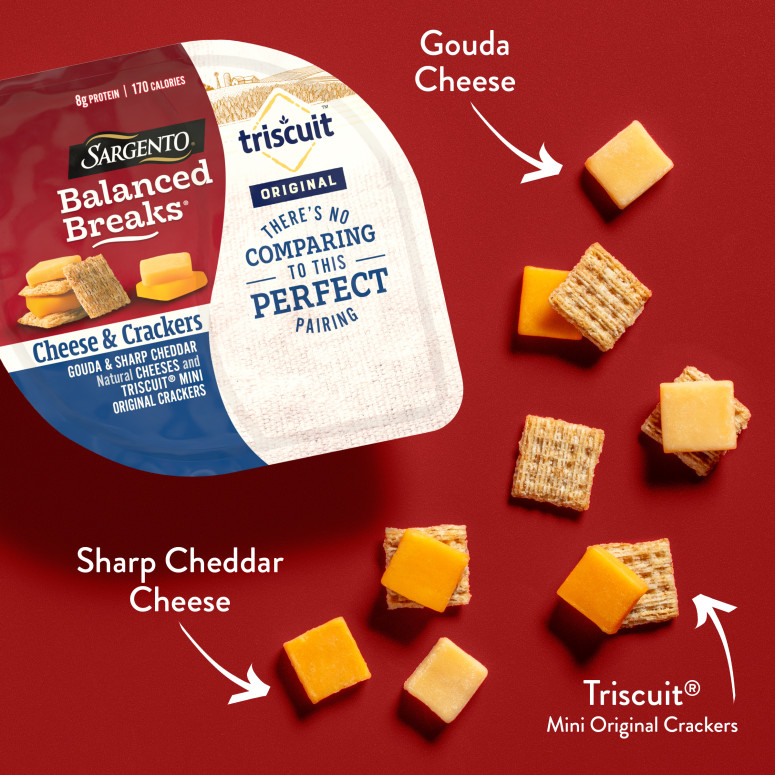 8g PROTEIN | 170 CALORIES

SARGENTO
Balanced Breaks®

Cheese & Crackers
GOUDA & SHARP CHEDDAR Natural CHEESES and TRISCUIT® MINI ORIGINAL CRACKERS

triscuit™
ORIGINAL
THERE'S NO COMPARING TO THIS PERFECT PAIRING

Gouda Cheese

Sharp Cheddar Cheese

Triscuit®
Mini Original Crackers