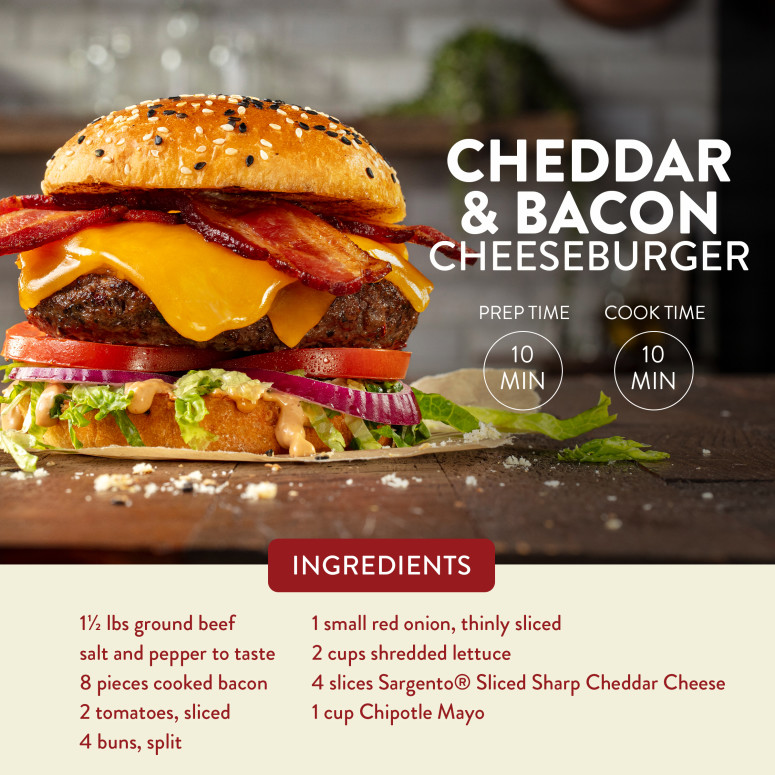 CHEDDAR & BACON CHEESEBURGER

PREP TIME
10 MIN

COOK TIME
10 MIN

INGREDIENTS

1½ lbs ground beef
salt and pepper to taste
8 pieces cooked bacon
2 tomatoes, sliced
4 buns, split

1 small red onion, thinly sliced
2 cups shredded lettuce
4 slices Sargento® Sliced Sharp Cheddar Cheese
1 cup Chipotle Mayo