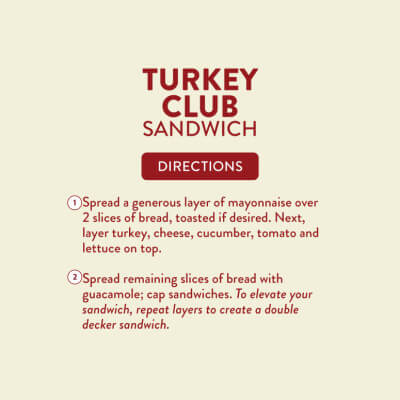 TURKEY CLUB SANDWICH

DIRECTIONS

1 Spread a generous layer of mayonnaise over 2 slices of bread, toasted if desired. Next, layer turkey, cheese, cucumber, tomato and lettuce on top.

2 Spread remaining slices of bread with guacamole; cap sandwiches. To elevate your sandwich, repeat layers to create a double decker sandwich.