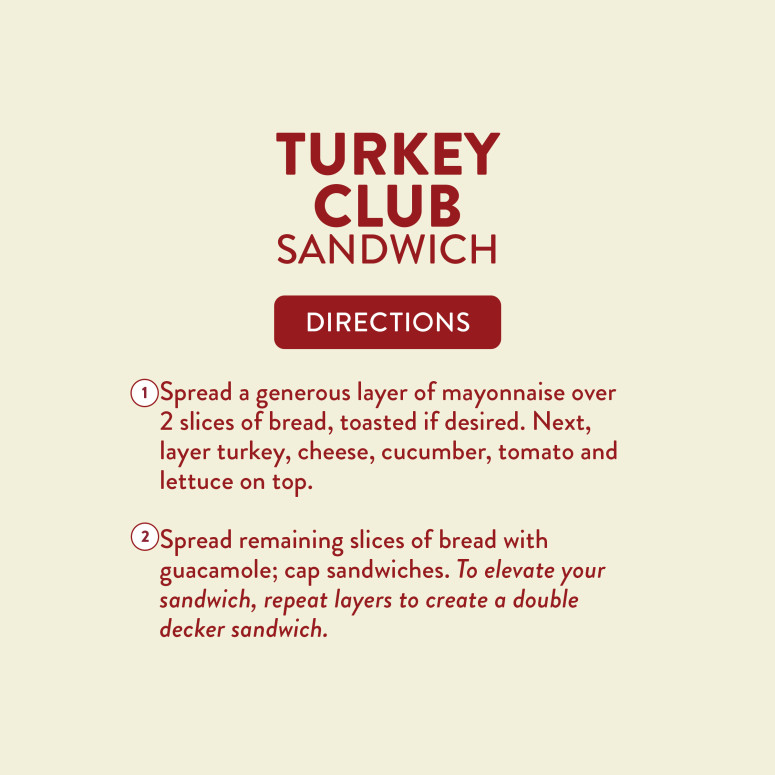 TURKEY
CLUB
SANDWICH

DIRECTIONS

1 Spread a generous layer of mayonnaise over 2 slices of bread, toasted if desired. Next, layer turkey, cheese, cucumber, tomato and lettuce on top.

2 Spread remaining slices of bread with guacamole; cap sandwiches. To elevate your sandwich, repeat layers to create a double decker sandwich.