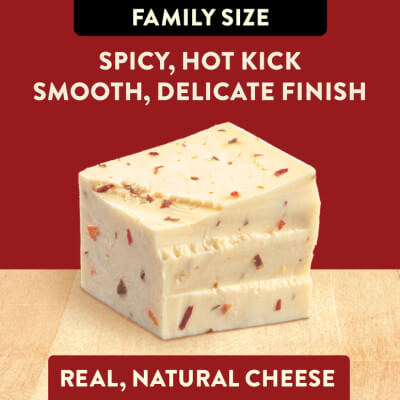 FAMILY SIZE

SPICY, HOT KICK
SMOOTH, DELICATE FINISH

REAL, NATURAL CHEESE