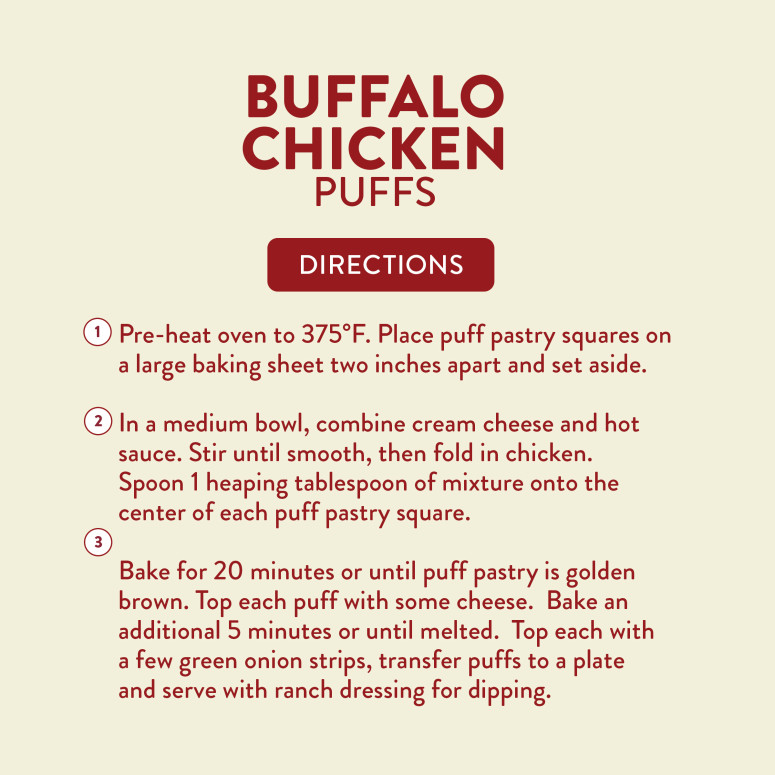 BUFFALO CHICKEN PUFFS

DIRECTIONS

1 Pre-heat oven to 375°F. Place puff pastry squares on a large baking sheet two inches apart and set aside.

2 In a medium bowl, combine cream cheese and hot sauce. Stir until smooth, then fold in chicken. Spoon 1 heaping tablespoon of mixture onto the center of each puff pastry square.

3

Bake for 20 minutes or until puff pastry is golden brown. Top each puff with some cheese. Bake an additional 5 minutes or until melted. Top each with a few green onion strips, transfer puffs to a plate and serve with ranch dressing for dipping.