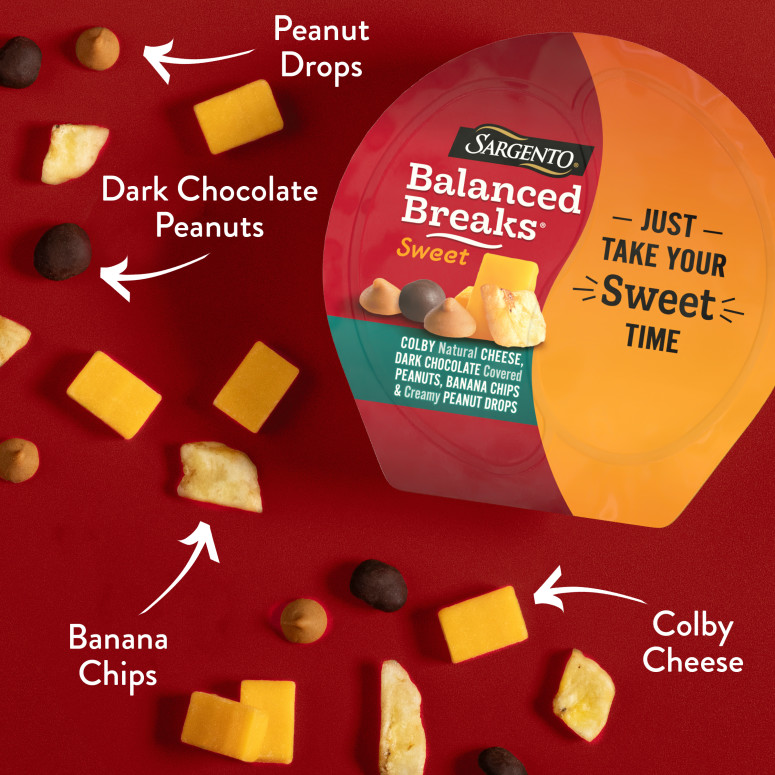 Peanut Drops

Dark Chocolate Peanuts

SARGENTO®

Balanced Breaks®

Sweet

COLBY Natural CHEESE, DARK CHOCOLATE Covered PEANUTS, BANANA CHIPS & Creamy PEANUT DROPS

— JUST — TAKE YOUR Sweet TIME

Banana Chips

Colby Cheese