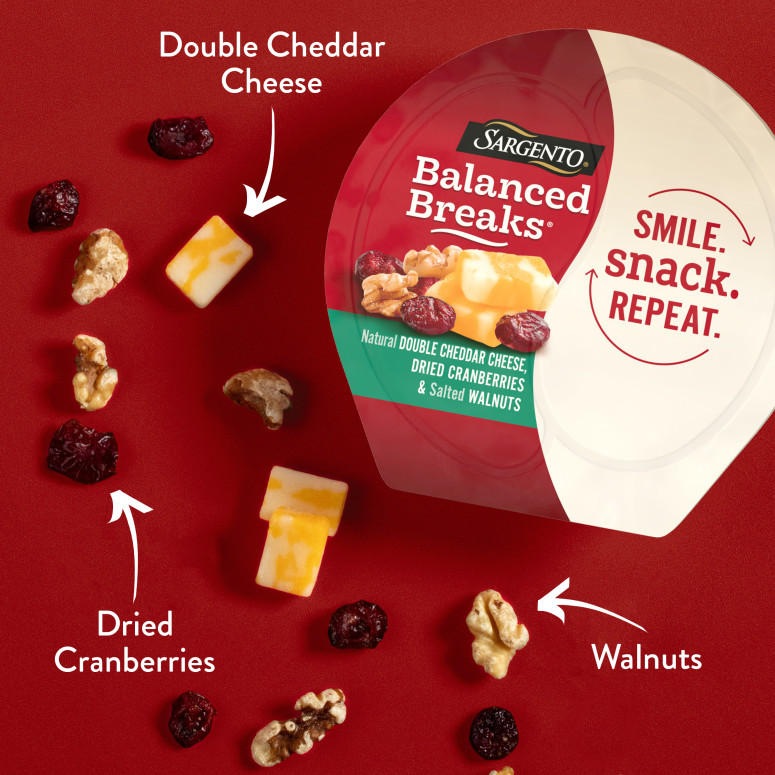 Double Cheddar Cheese

SARGENTO®

Balanced Breaks®

Natural DOUBLE CHEDDAR CHEESE, DRIED CRANBERRIES & Salted WALNUTS

SMILE. snack. REPEAT.

Dried Cranberries

Walnuts