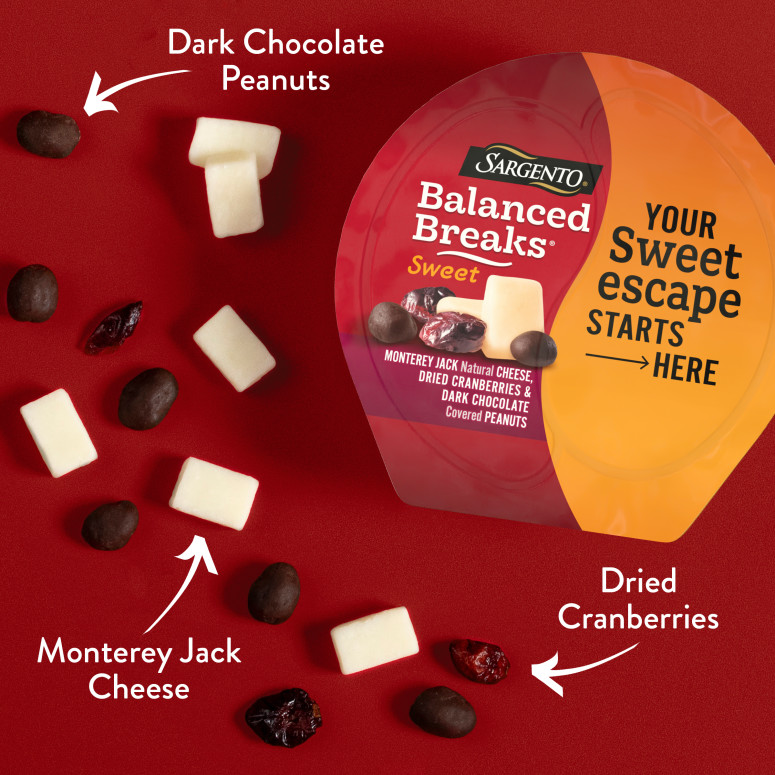 Dark Chocolate Peanuts

SARGENTO®

Balanced Breaks®

Sweet

MONTEREY JACK Natural CHEESE, DRIED CRANBERRIES & DARK CHOCOLATE Covered PEANUTS

YOUR Sweet escape STARTS HERE

Monterey Jack Cheese

Dried Cranberries