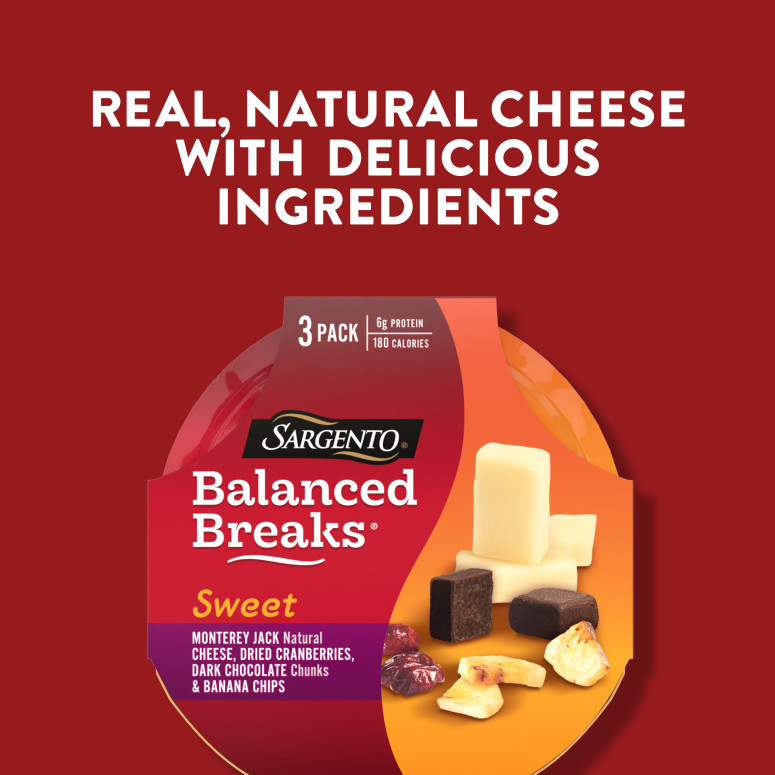 REAL, NATURAL CHEESE WITH DELICIOUS INGREDIENTS

3 PACK | 6g PROTEIN
180 CALORIES

SARGENTO®

Balanced Breaks®

Sweet

MONTEREY JACK Natural CHEESE, DRIED CRANBERRIES, DARK CHOCOLATE Chunks & BANANA CHIPS