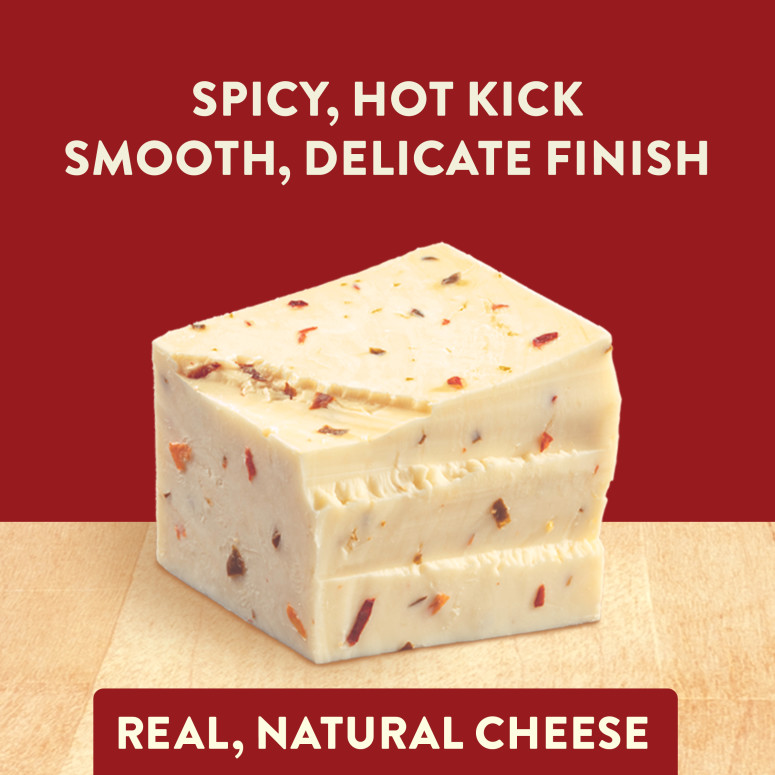 SPICY, HOT KICK
SMOOTH, DELICATE FINISH

REAL, NATURAL CHEESE