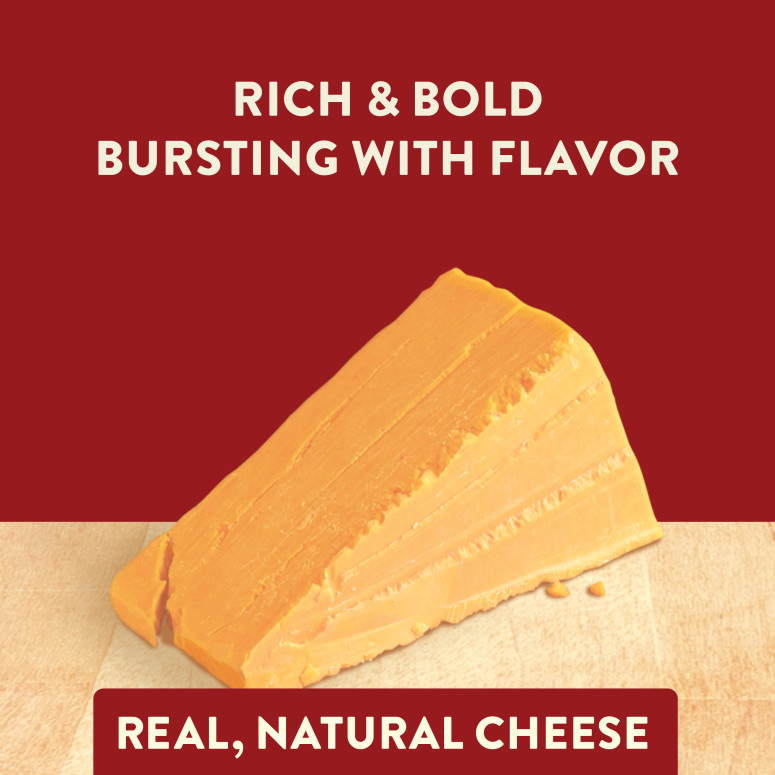 RICH & BOLD
BURSTING WITH FLAVOR

REAL, NATURAL CHEESE