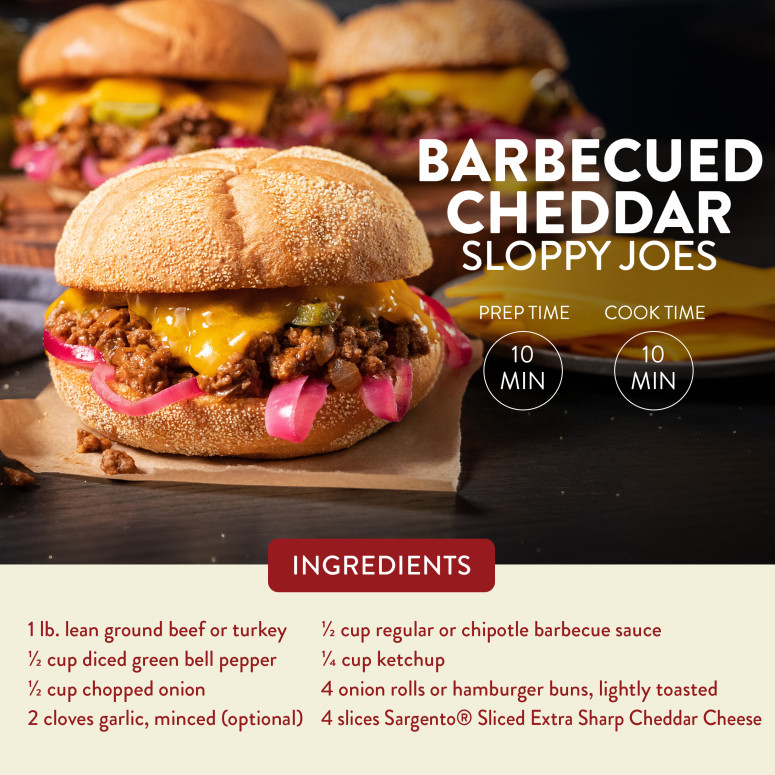 BARBECUED CHEDDAR SLOPPY JOES

PREP TIME
10 MIN

COOK TIME
10 MIN

INGREDIENTS

1 lb. lean ground beef or turkey
½ cup diced green bell pepper
½ cup chopped onion
2 cloves garlic, minced (optional)

½ cup regular or chipotle barbecue sauce
¼ cup ketchup
4 onion rolls or hamburger buns, lightly toasted
4 slices Sargento® Sliced Extra Sharp Cheddar Cheese