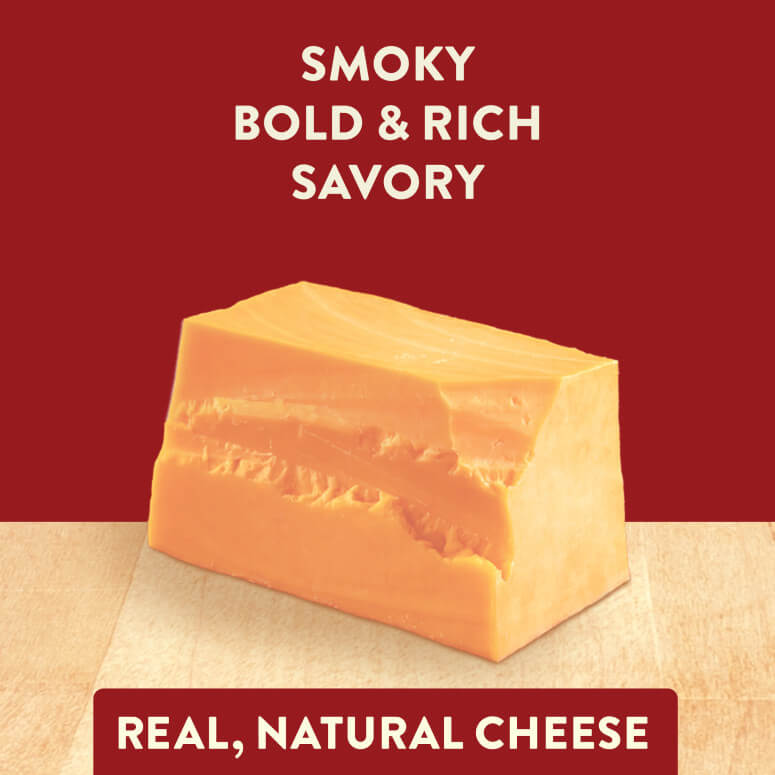 SMOKY
BOLD & RICH
SAVORY

REAL, NATURAL CHEESE