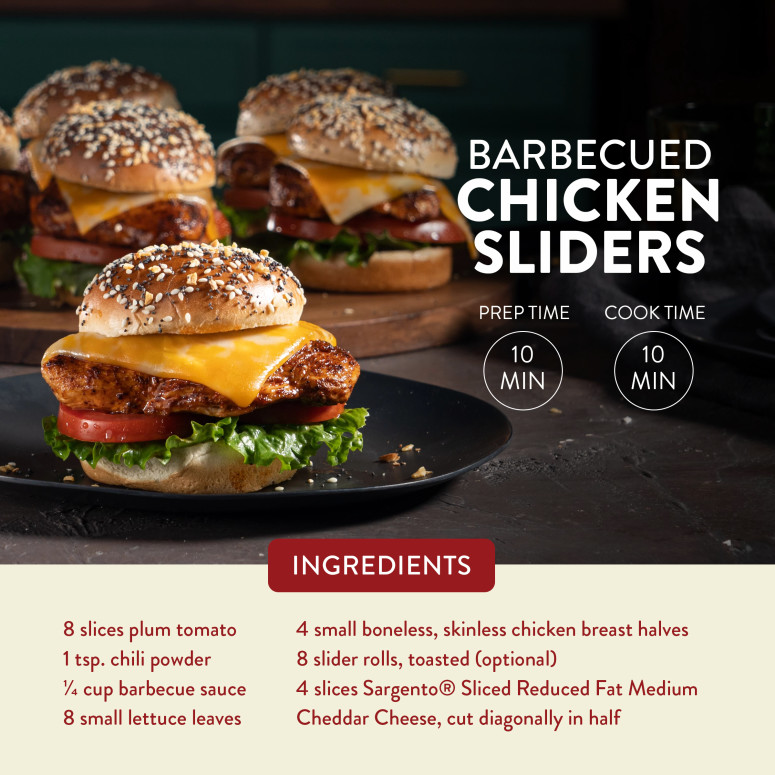 BARBECUED
CHICKEN
SLIDERS

PREP TIME
10 MIN

COOK TIME
10 MIN

INGREDIENTS

8 slices plum tomato
1 tsp. chili powder
¼ cup barbecue sauce
8 small lettuce leaves

4 small boneless, skinless chicken breast halves
8 slider rolls, toasted (optional)
4 slices Sargento® Sliced Reduced Fat Medium Cheddar Cheese, cut diagonally in half