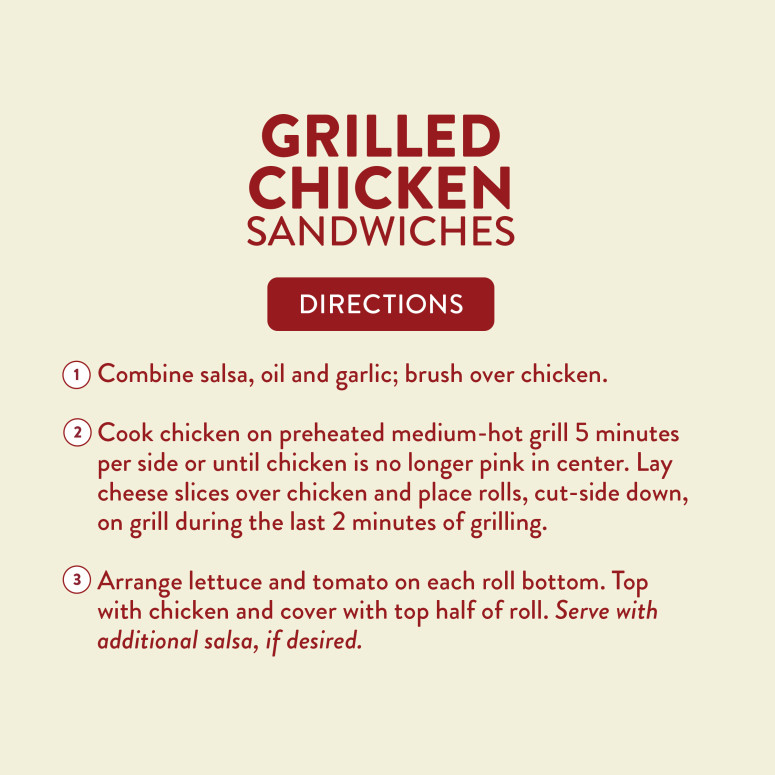 GRILLED CHICKEN SANDWICHES

DIRECTIONS

1 Combine salsa, oil and garlic; brush over chicken.

2 Cook chicken on preheated medium-hot grill 5 minutes per side or until chicken is no longer pink in center. Lay cheese slices over chicken and place rolls, cut-side down, on grill during the last 2 minutes of grilling.

3 Arrange lettuce and tomato on each roll bottom. Top with chicken and cover with top half of roll. Serve with additional salsa, if desired.