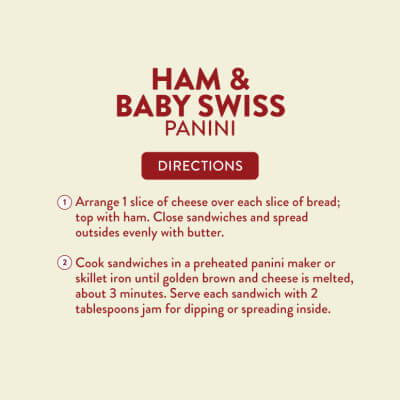 HAM &
BABY SWISS
PANINI

DIRECTIONS

1 Arrange 1 slice of cheese over each slice of bread; top with ham. Close sandwiches and spread outsides evenly with butter.

2 Cook sandwiches in a preheated panini maker or skillet iron until golden brown and cheese is melted, about 3 minutes. Serve each sandwich with 2 tablespoons jam for dipping or spreading inside.