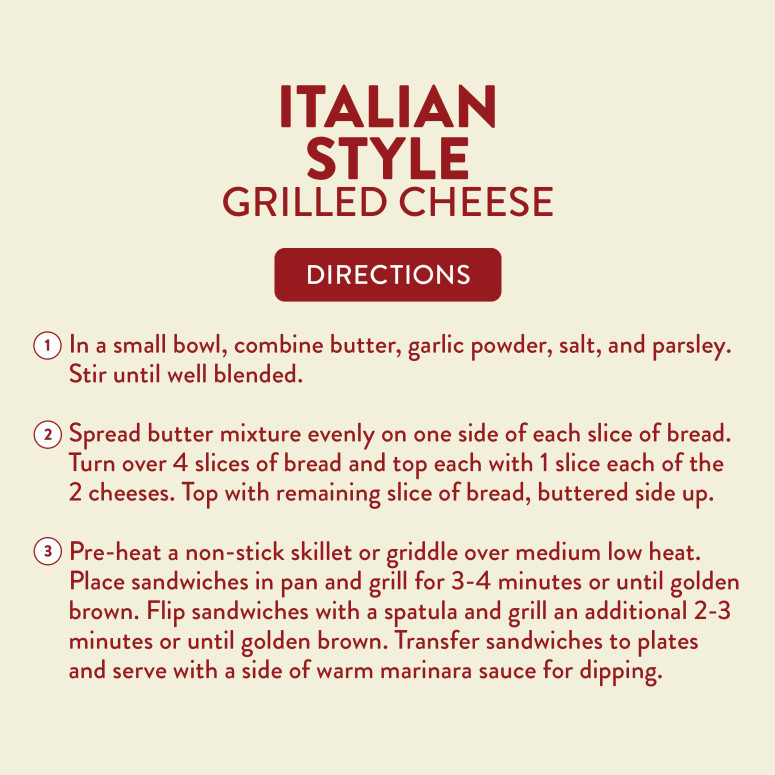 ITALIAN STYLE
GRILLED CHEESE

DIRECTIONS

1 In a small bowl, combine butter, garlic powder, salt, and parsley. Stir until well blended.

2 Spread butter mixture evenly on one side of each slice of bread. Turn over 4 slices of bread and top each with 1 slice each of the 2 cheeses. Top with remaining slice of bread, buttered side up.

3 Pre-heat a non-stick skillet or griddle over medium low heat. Place sandwiches in pan and grill for 3-4 minutes or until golden brown. Flip sandwiches with a spatula and grill an additional 2-3 minutes or until golden brown. Transfer sandwiches to plates and serve with a side of warm marinara sauce for dipping.