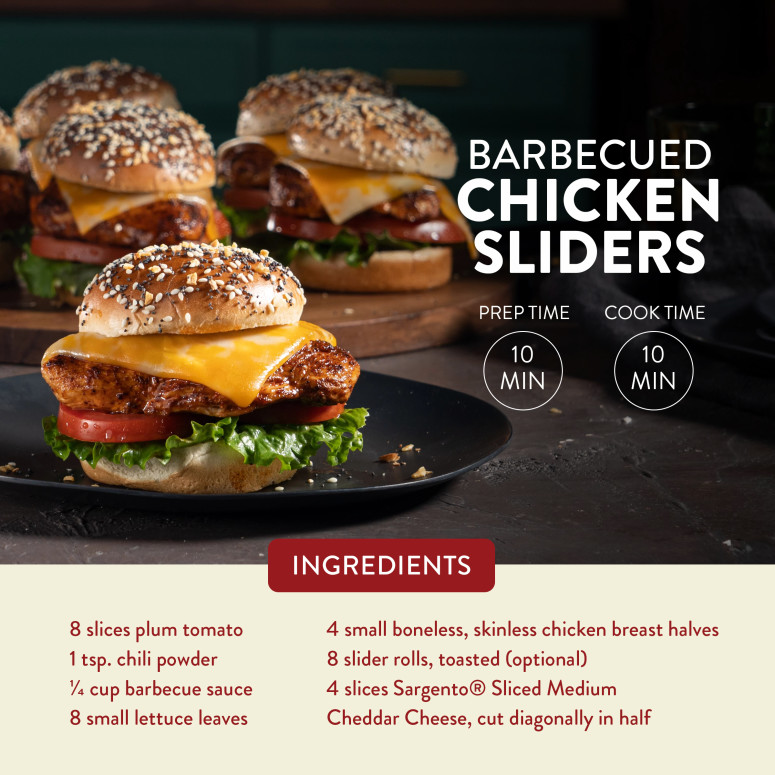 BARBECUED CHICKEN SLIDERS

PREP TIME
10 MIN

COOK TIME
10 MIN

INGREDIENTS

8 slices plum tomato
1 tsp. chili powder
¼ cup barbecue sauce
8 small lettuce leaves

4 small boneless, skinless chicken breast halves
8 slider rolls, toasted (optional)
4 slices Sargento® Sliced Medium Cheddar Cheese, cut diagonally in half