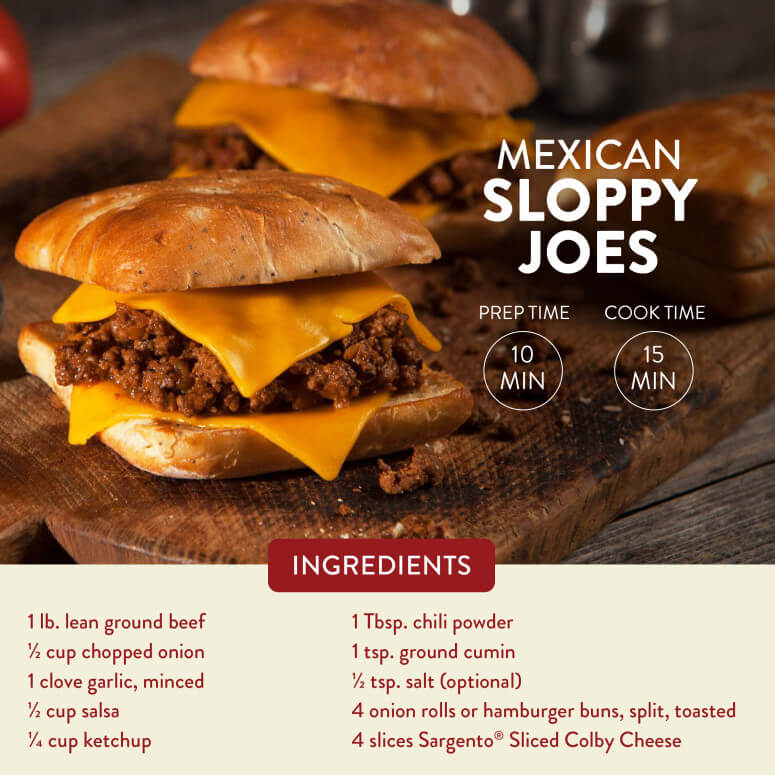 MEXICAN
SLOPPY JOES

PREP TIME
10 MIN

COOK TIME
15 MIN

INGREDIENTS

1 lb. lean ground beef
½ cup chopped onion
1 clove garlic, minced
½ cup salsa
¼ cup ketchup

1 Tbsp. chili powder
1 tsp. ground cumin
½ tsp. salt (optional)
4 onion rolls or hamburger buns, split, toasted
4 slices Sargento® Sliced Colby Cheese